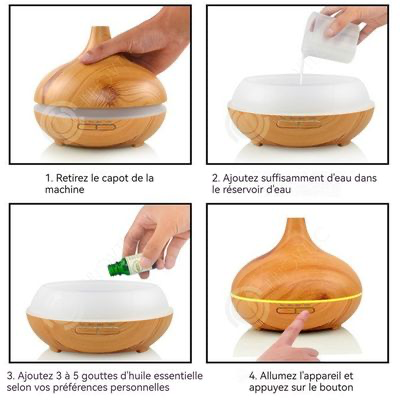 1. Retirez le capot de la machine

2. Ajoutez suffisamment d'eau dans le réservoir d'eau

3. Ajoutez 3 à 5 gouttes d'huile essentielle selon vos préférences personnelles

4. Allumez l'appareil et appuyez sur le bouton